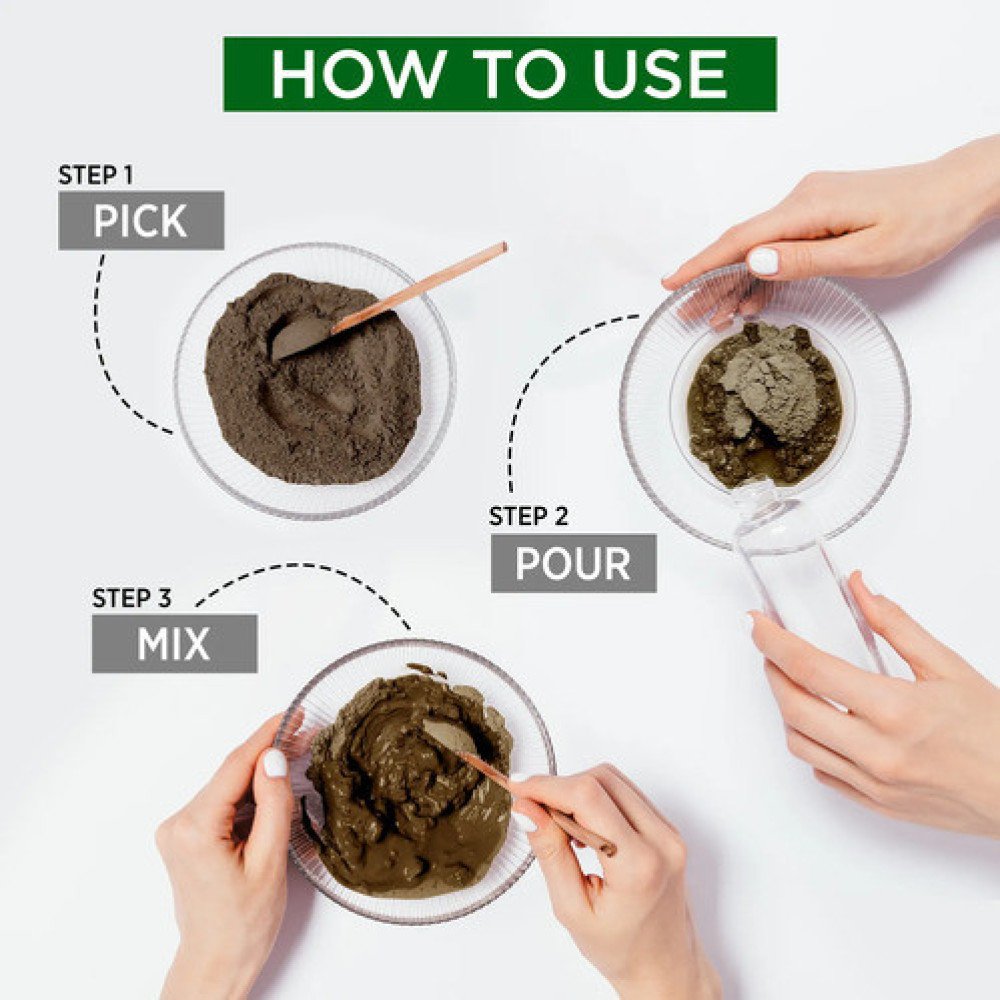 HOW TO USE

STEP 1
PICK

STEP 2
POUR

STEP 3
MIX