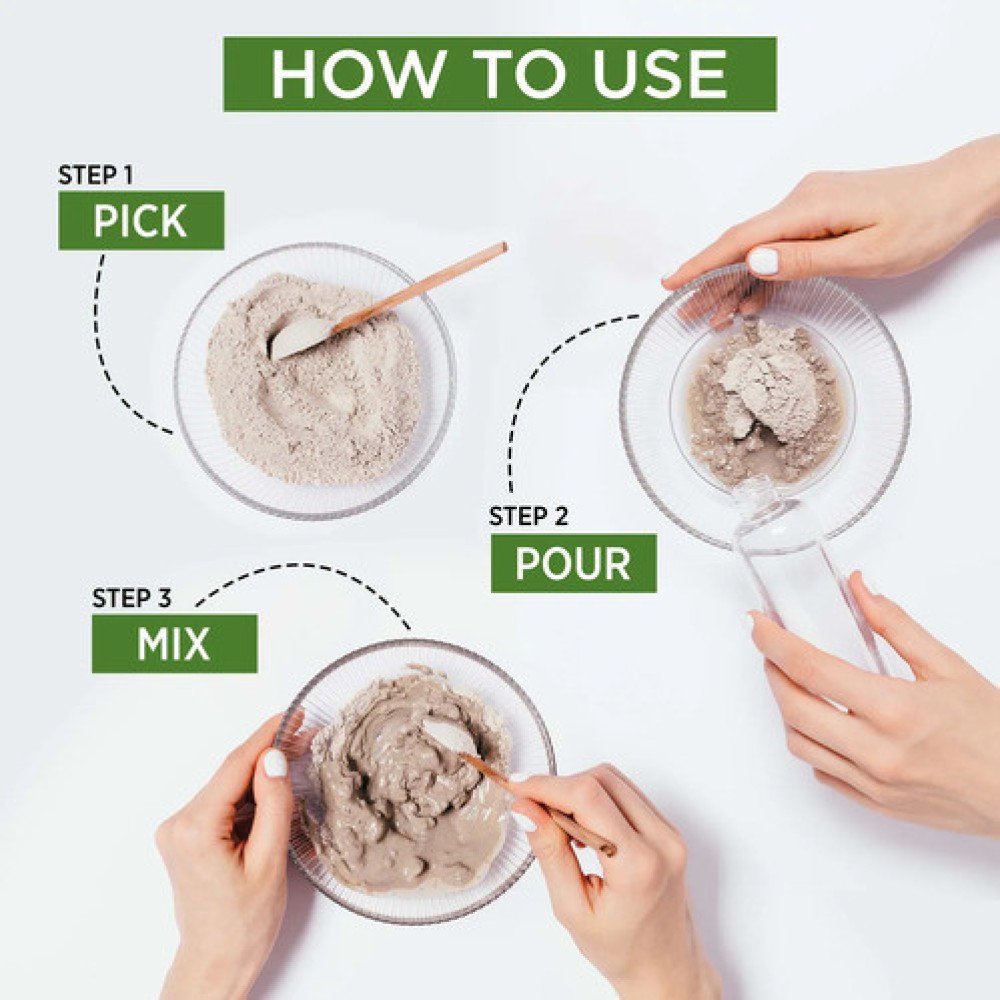 HOW TO USE

STEP 1
PICK

STEP 2
POUR

STEP 3
MIX