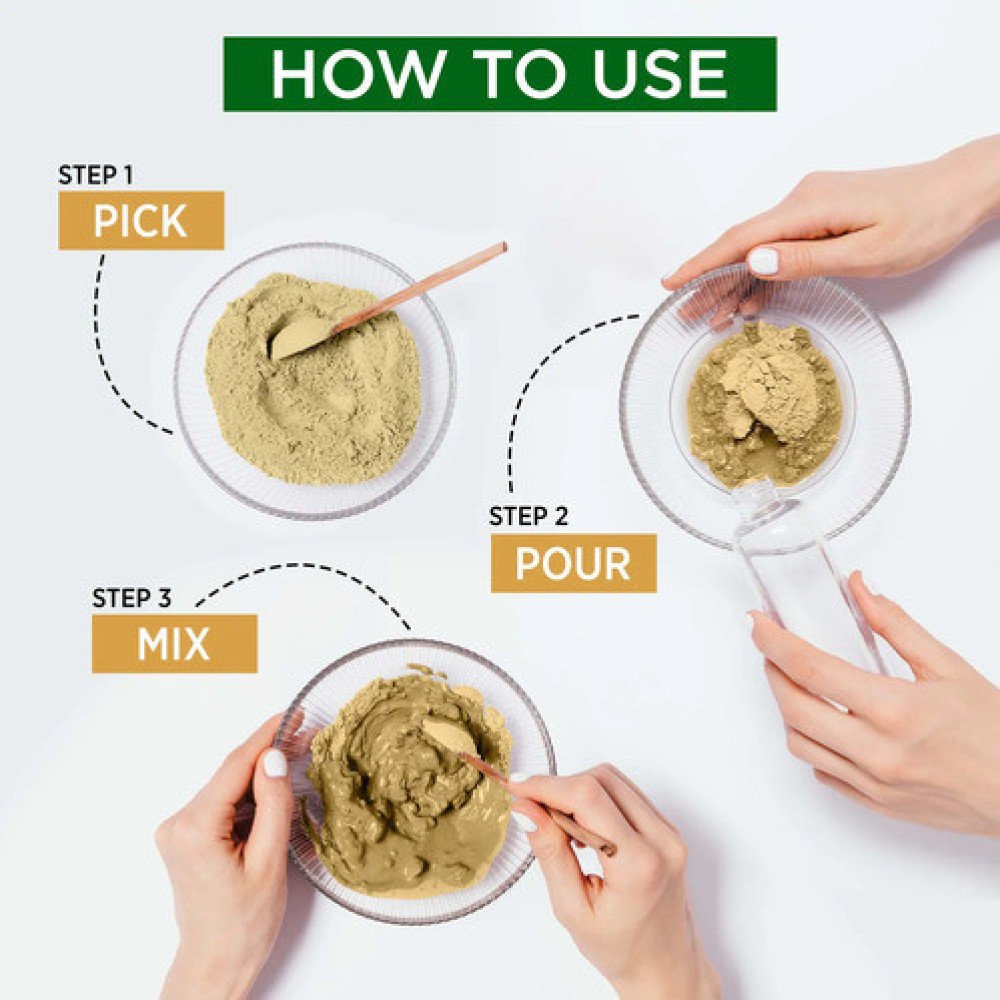 HOW TO USE

STEP 1
PICK

STEP 2
POUR

STEP 3
MIX